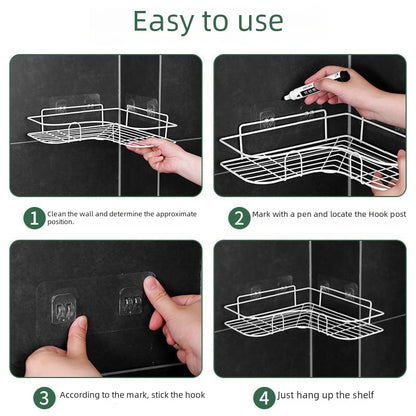 Easy to use

1 Clean the wall and determine the approximate position.

2 Mark with a pen and locate the Hook post

3 According to the mark, stick the hook

4 Just hang up the shelf